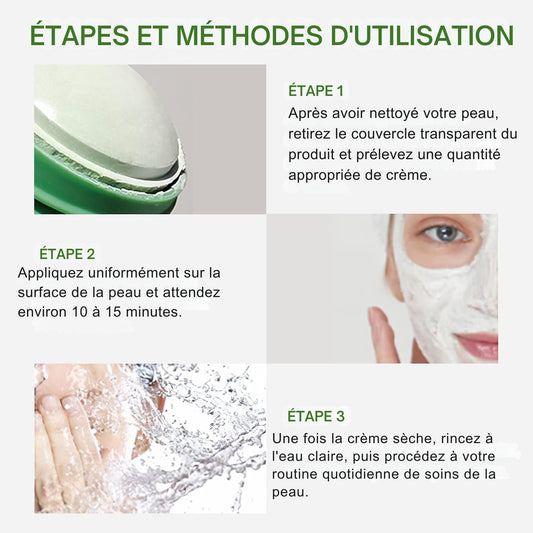 ÉTAPES ET MÉTHODES D'UTILISATION

ÉTAPE 1
Après avoir nettoyé votre peau, retirez le couvercle transparent du produit et prélevez une quantité appropriée de crème.

ÉTAPE 2
Appliquez uniformément sur la surface de la peau et attendez environ 10 à 15 minutes.

ÉTAPE 3
Une fois la crème sèche, rincez à l'eau claire, puis procédez à votre routine quotidienne de soins de la peau.